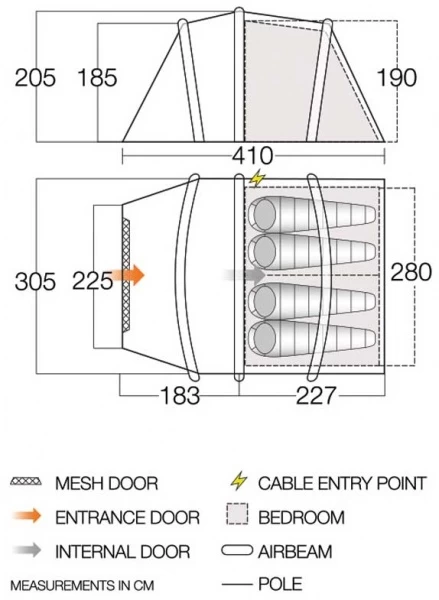 205 185 190

410

305 225 280

183 227

MESH DOOR
ENTRANCE DOOR
INTERNAL DOOR
MEASUREMENTS IN CM

CABLE ENTRY POINT
BEDROOM
AIRBEAM
POLE